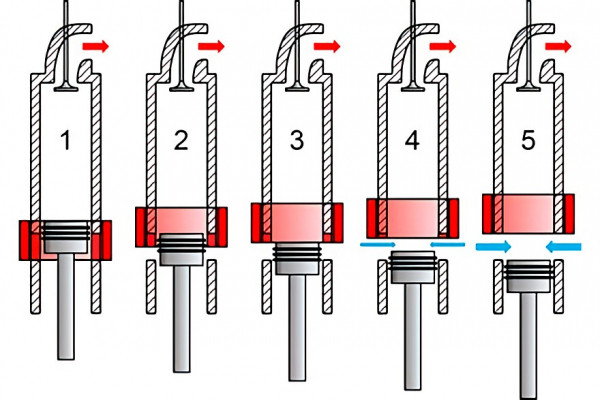 1

2

3

4

5