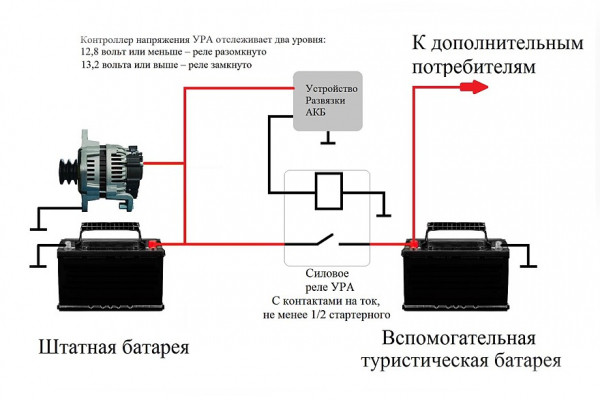 Контроллер напряжения УРА отслеживает два уровня:
12,8 вольт или меньше – реле разомкнуто
13,2 вольта или выше – реле замкнуто

К дополнительным потребителям

Устройство Развязки АКБ

Силовое реле УРА С контактами на ток, не менее 1/2 стартерного

Штатная батарея

Вспомогательная туристическая батарея